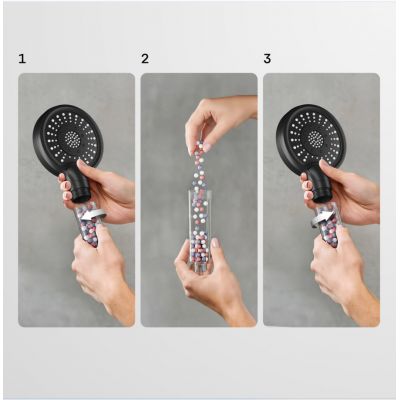 1

2

3