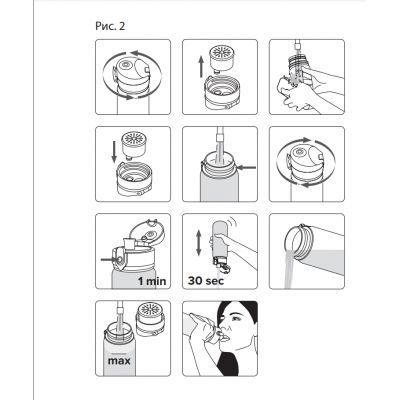 Рис. 2

1 min

30 sec

max