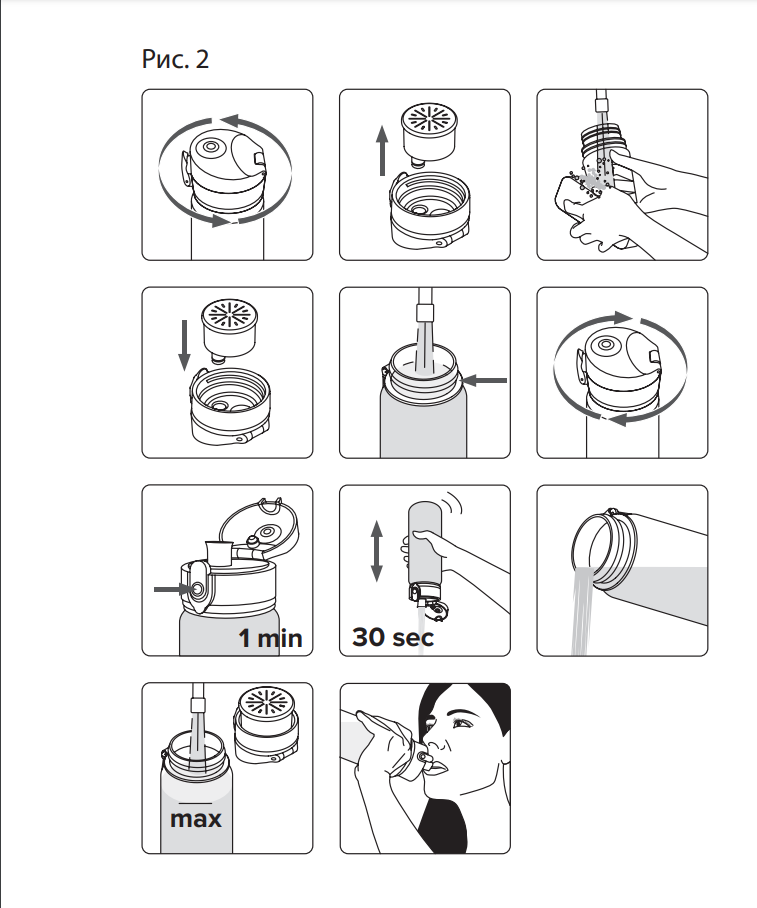 Рис. 2

1 min

30 sec

max